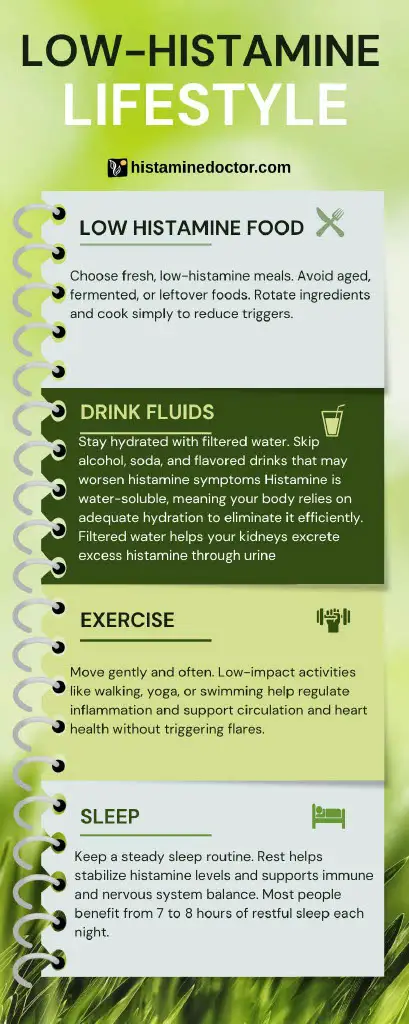 LOW-HISTAMINE
LIFESTYLE

histaminedoctor.com

LOW HISTAMINE FOOD

Choose fresh, low-histamine meals. Avoid aged, fermented, or leftover foods. Rotate ingredients and cook simply to reduce triggers.

DRINK FLUIDS

Stay hydrated with filtered water. Skip alcohol, soda, and flavored drinks that may worsen histamine symptoms Histamine is water-soluble, meaning your body relies on adequate hydration to eliminate it efficiently. Filtered water helps your kidneys excrete excess histamine through urine

EXERCISE

Move gently and often. Low-impact activities like walking, yoga, or swimming help regulate inflammation and support circulation and heart health without triggering flares.

SLEEP

Keep a steady sleep routine. Rest helps stabilize histamine levels and supports immune and nervous system balance. Most people benefit from 7 to 8 hours of restful sleep each night.