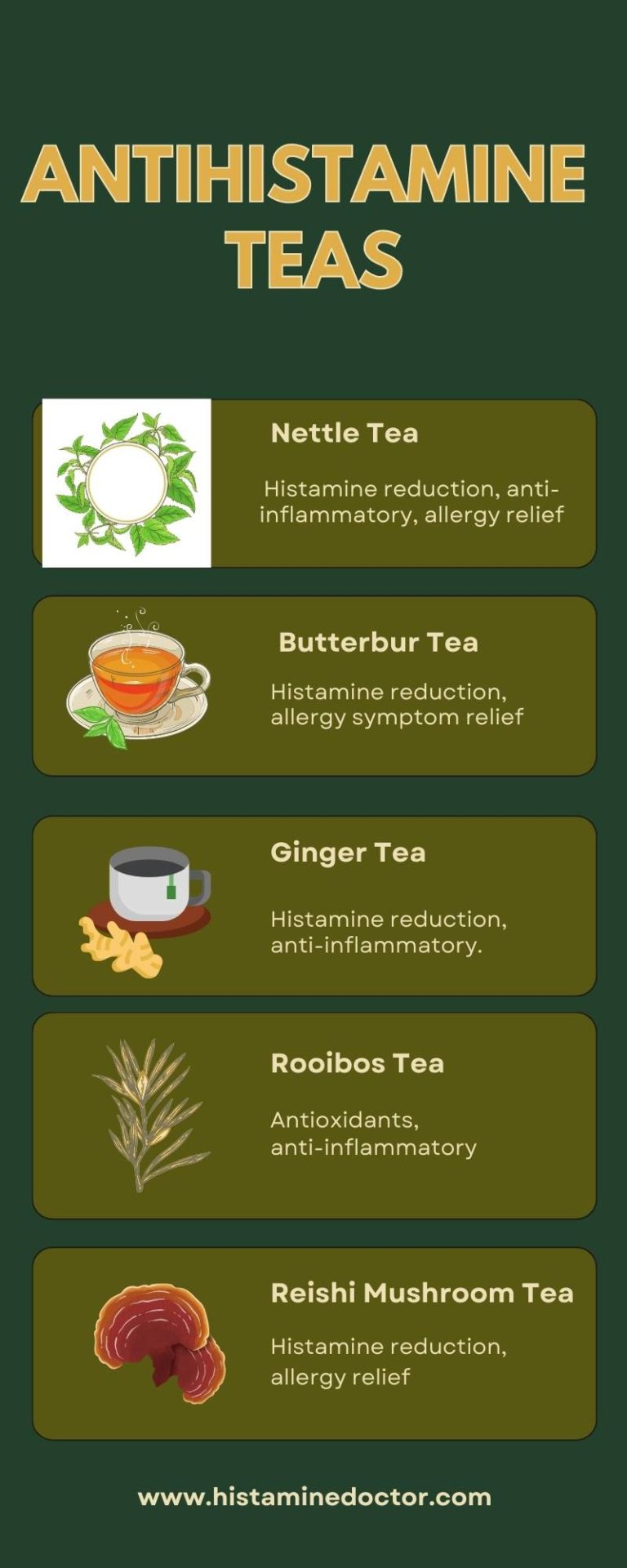 ANTIHISTAMINE TEAS

Nettle Tea

Histamine reduction, anti-inflammatory, allergy relief

Butterbur Tea

Histamine reduction, allergy symptom relief

Ginger Tea

Histamine reduction, anti-inflammatory.

Rooibos Tea

Antioxidants, anti-inflammatory

Reishi Mushroom Tea

Histamine reduction, allergy relief

www.histaminedoctor.com